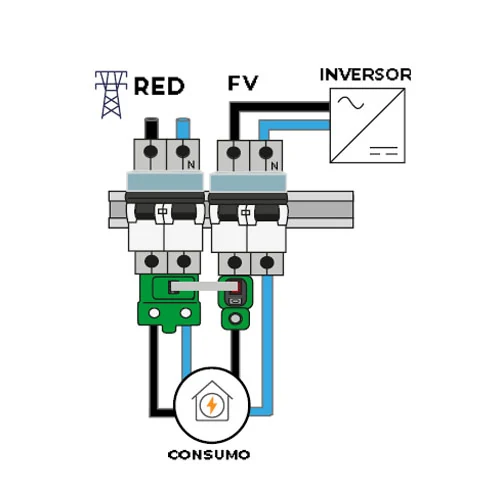 RED
FV
INVERSOR
N
N
CONSUMO